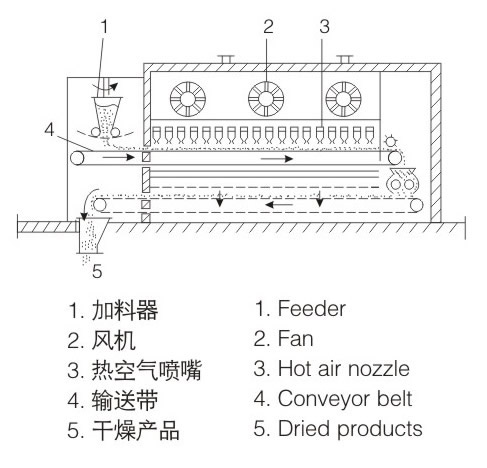 1
2
3
4
5

1. 加料器
2. 风机
3. 热空气喷嘴
4. 输送带
5. 干燥产品

1. Feeder
2. Fan
3. Hot air nozzle
4. Conveyor belt
5. Dried products